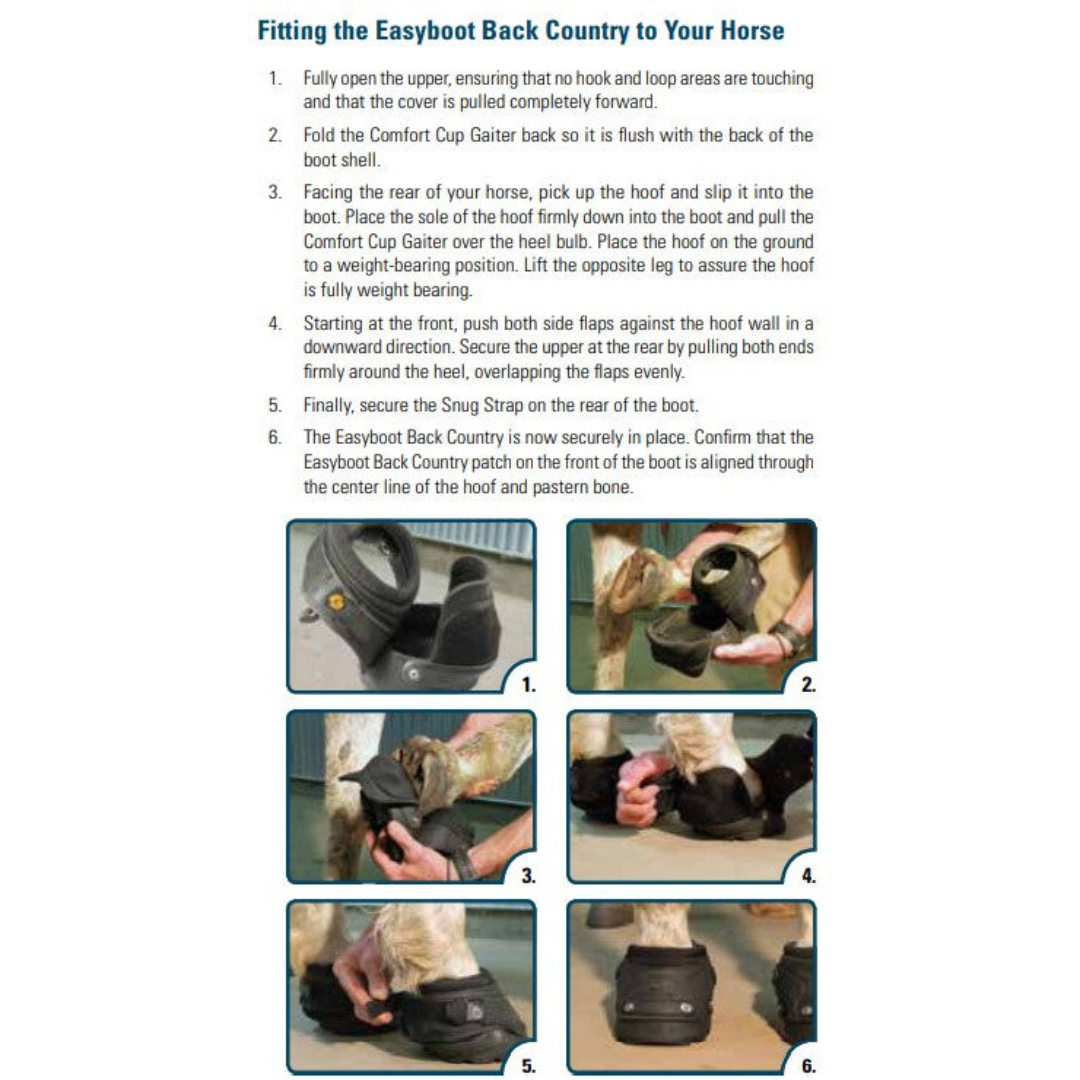 Fitting the Easyboot Back Country to Your Horse

1. Fully open the upper, ensuring that no hook and loop areas are touching and that the cover is pulled completely forward.

2. Fold the Comfort Cup Gaiter back so it is flush with the back of the boot shell.

3. Facing the rear of your horse, pick up the hoof and slip it into the boot. Place the sole of the hoof firmly down into the boot and pull the Comfort Cup Gaiter over the heel bulb. Place the hoof on the ground to a weight-bearing position. Lift the opposite leg to assure the hoof is fully weight bearing.

4. Starting at the front, push both side flaps against the hoof wall in a downward direction. Secure the upper at the rear by pulling both ends firmly around the heel, overlapping the flaps evenly.

5. Finally, secure the Snug Strap on the rear of the boot.

6. The Easyboot Back Country is now securely in place. Confirm that the Easyboot Back Country patch on the front of the boot is aligned through the center line of the hoof and pastern bone.

1.

2.

3.

4.

5.

6.