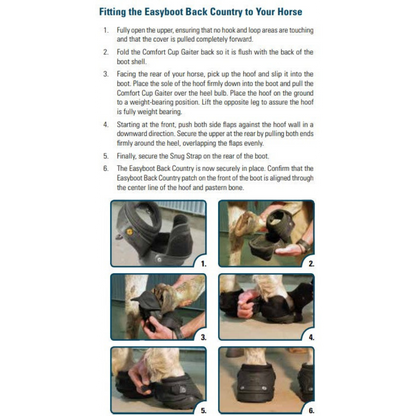 Fitting the Easyboot Back Country to Your Horse

1. Fully open the upper, ensuring that no hook and loop areas are touching and that the cover is pulled completely forward.

2. Fold the Comfort Cup Gaiter back so it is flush with the back of the boot shell.

3. Facing the rear of your horse, pick up the hoof and slip it into the boot. Place the sole of the hoof firmly down into the boot and pull the Comfort Cup Gaiter over the heel bulb. Place the hoof on the ground to a weight-bearing position. Lift the opposite leg to assure the hoof is fully weight bearing.

4. Starting at the front, push both side flaps against the hoof wall in a downward direction. Secure the upper at the rear by pulling both ends firmly around the heel, overlapping the flaps evenly.

5. Finally, secure the Snug Strap on the rear of the boot.

6. The Easyboot Back Country is now securely in place. Confirm that the Easyboot Back Country patch on the front of the boot is aligned through the center line of the hoof and pastern bone.

1.

2.

3.

4.

5.

6.